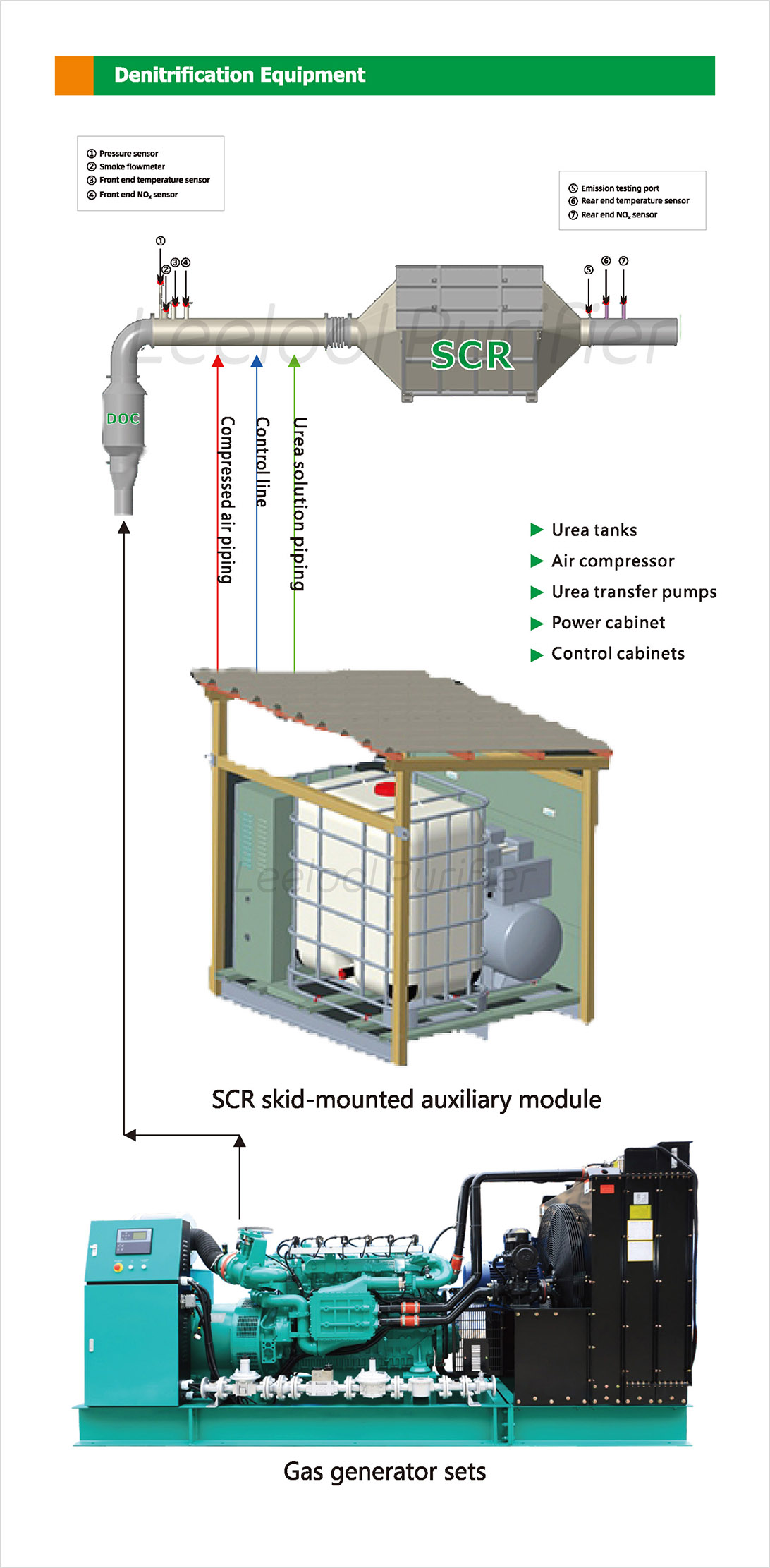 Denitrification Equipment

① Pressure sensor
② Smoke flowmeter
③ Front end temperature sensor
④ Front end $NO_x$ sensor

⑤ Emission testing port
⑥ Rear end temperature sensor
⑦ Rear end $NO_x$ sensor

① ② ③ ④ ⑤ ⑥ ⑦

Leelool Purifier

SCR

DOC

Compressed air piping

Control line

Urea solution piping

▶ Urea tanks
▶ Air compressor
▶ Urea transfer pumps
▶ Power cabinet
▶ Control cabinets

Leelool Purifier

SCR skid-mounted auxiliary module

Gas generator sets